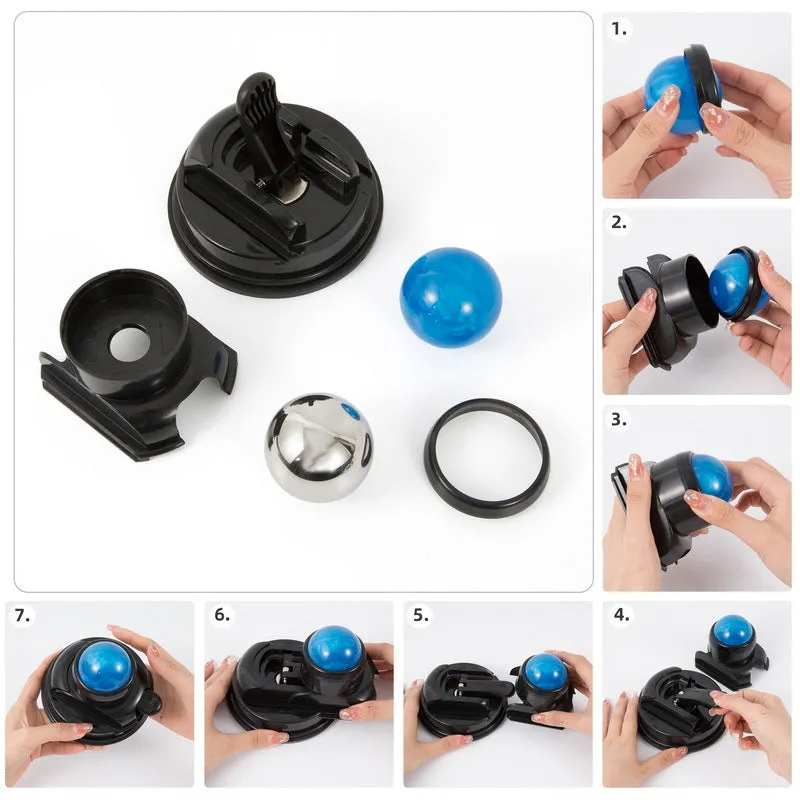 1.

2.

3.

7.

6.

5.

4.